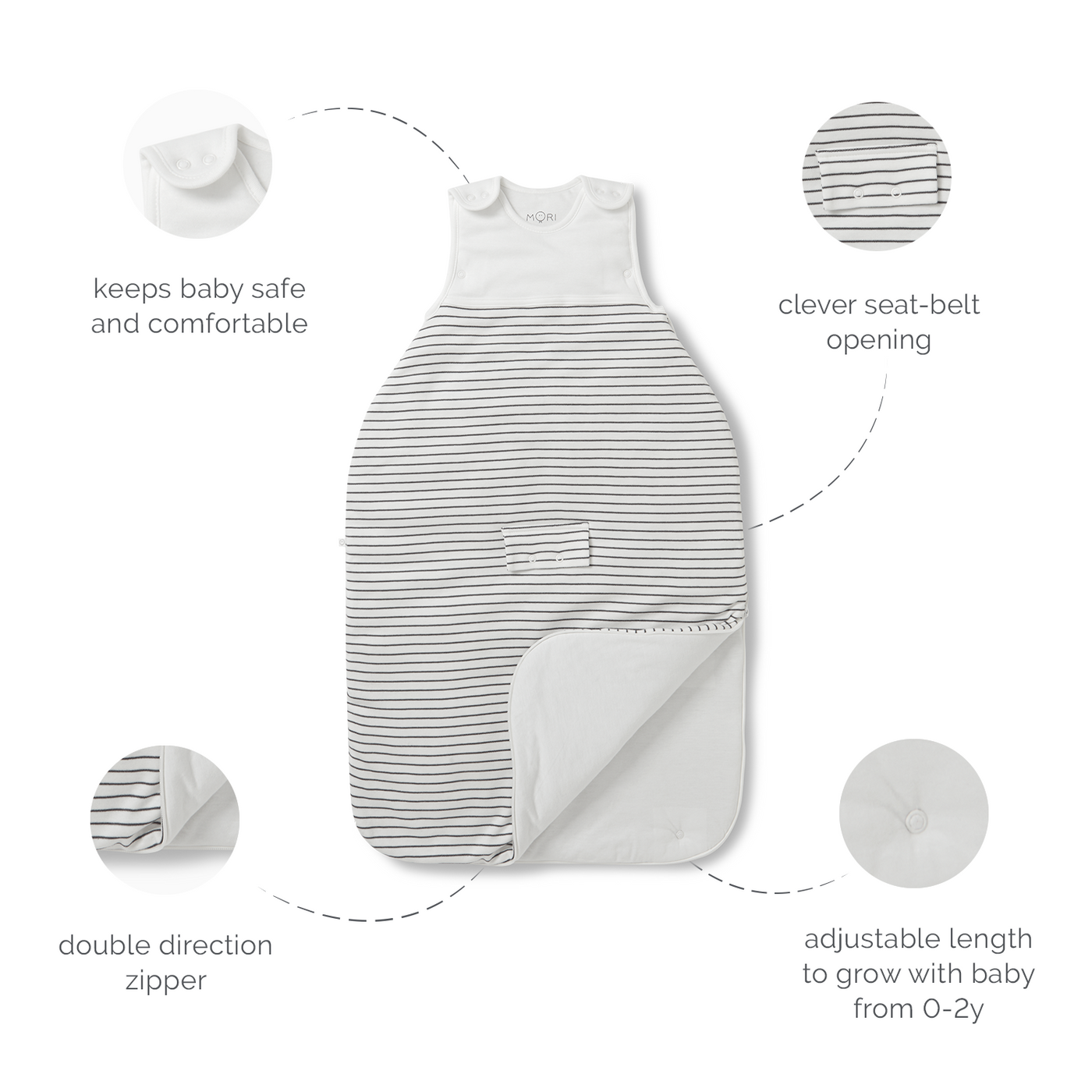 keeps baby safe and comfortable

MORI

clever seat-belt opening

double direction zipper

adjustable length to grow with baby from 0-2y