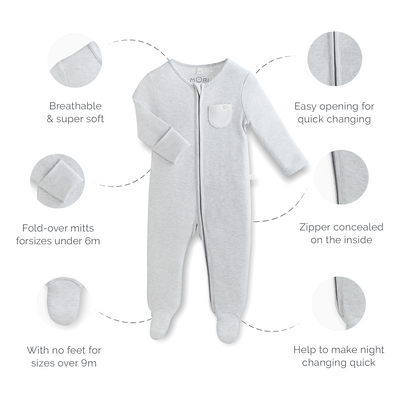 Breathable & super soft

Fold-over mitts forsizes under 6m

With no feet for sizes over 9m

MORI

Easy opening for quick changing

Zipper concealed on the inside

Help to make night changing quick