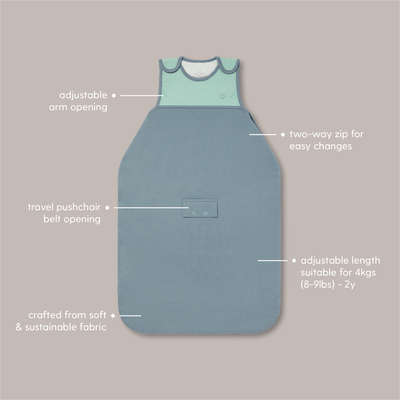 adjustable arm opening

two-way zip for easy changes

travel pushchair belt opening

adjustable length suitable for 4kgs (8-9lbs) - 2y

crafted from soft & sustainable fabric