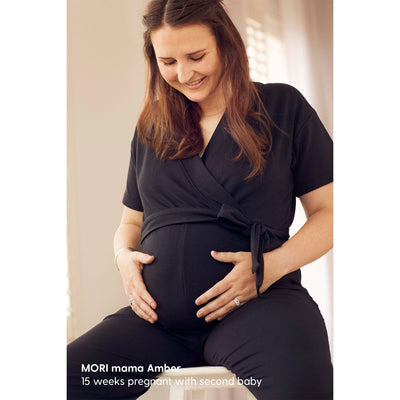 MORI mama Amber
15 weeks pregnant with second baby