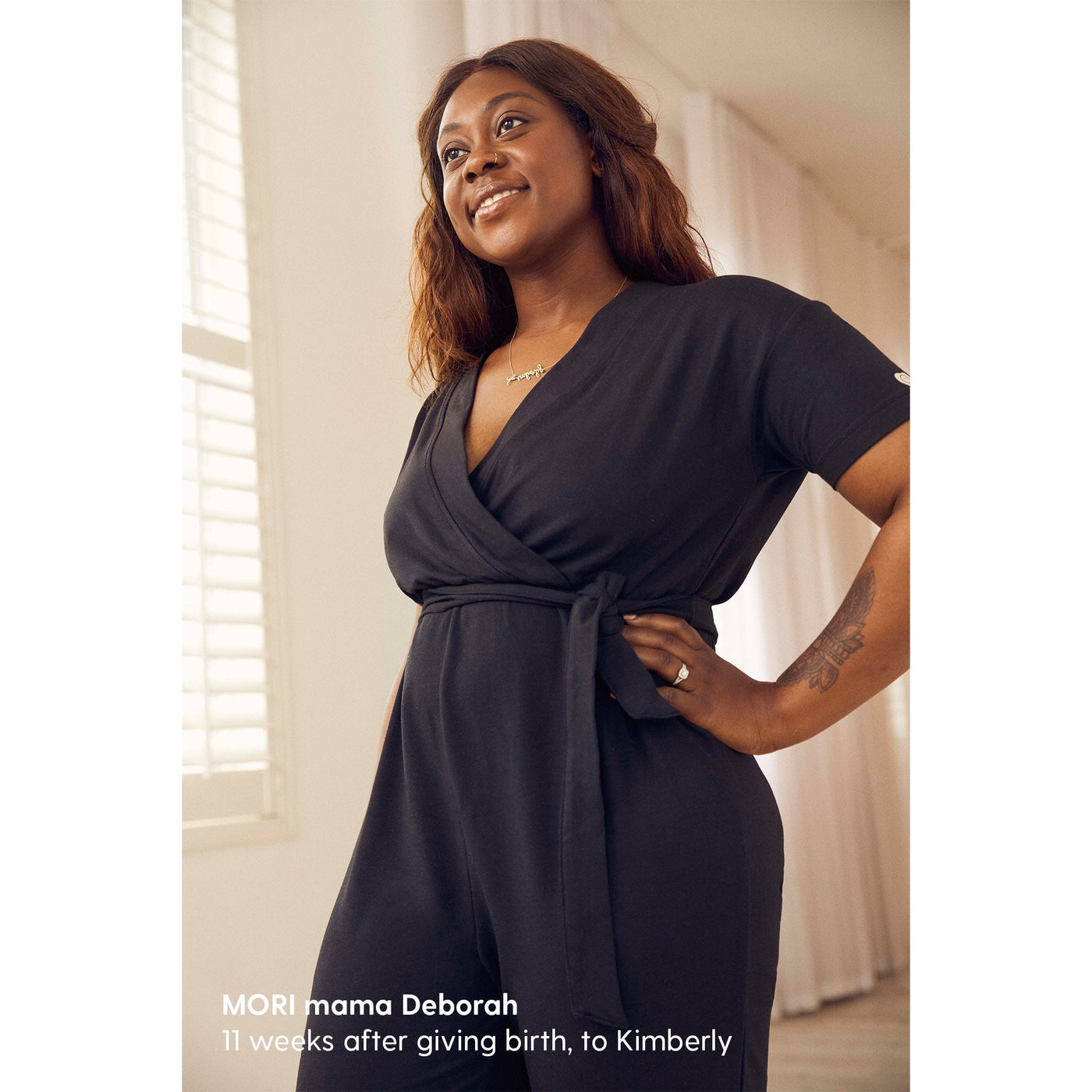 MORI mama Deborah
11 weeks after giving birth, to Kimberly