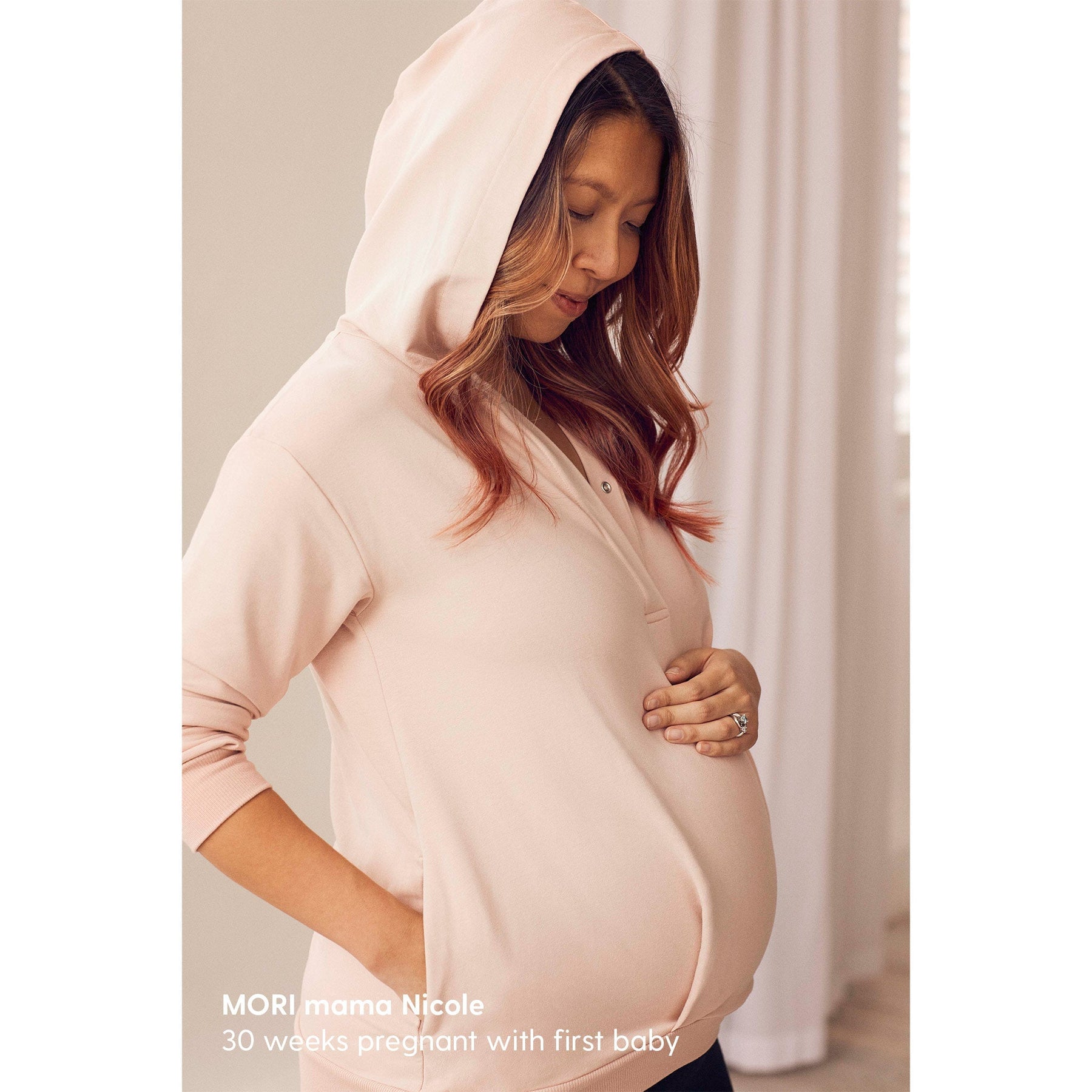 MORI mama Nicole
30 weeks pregnant with first baby