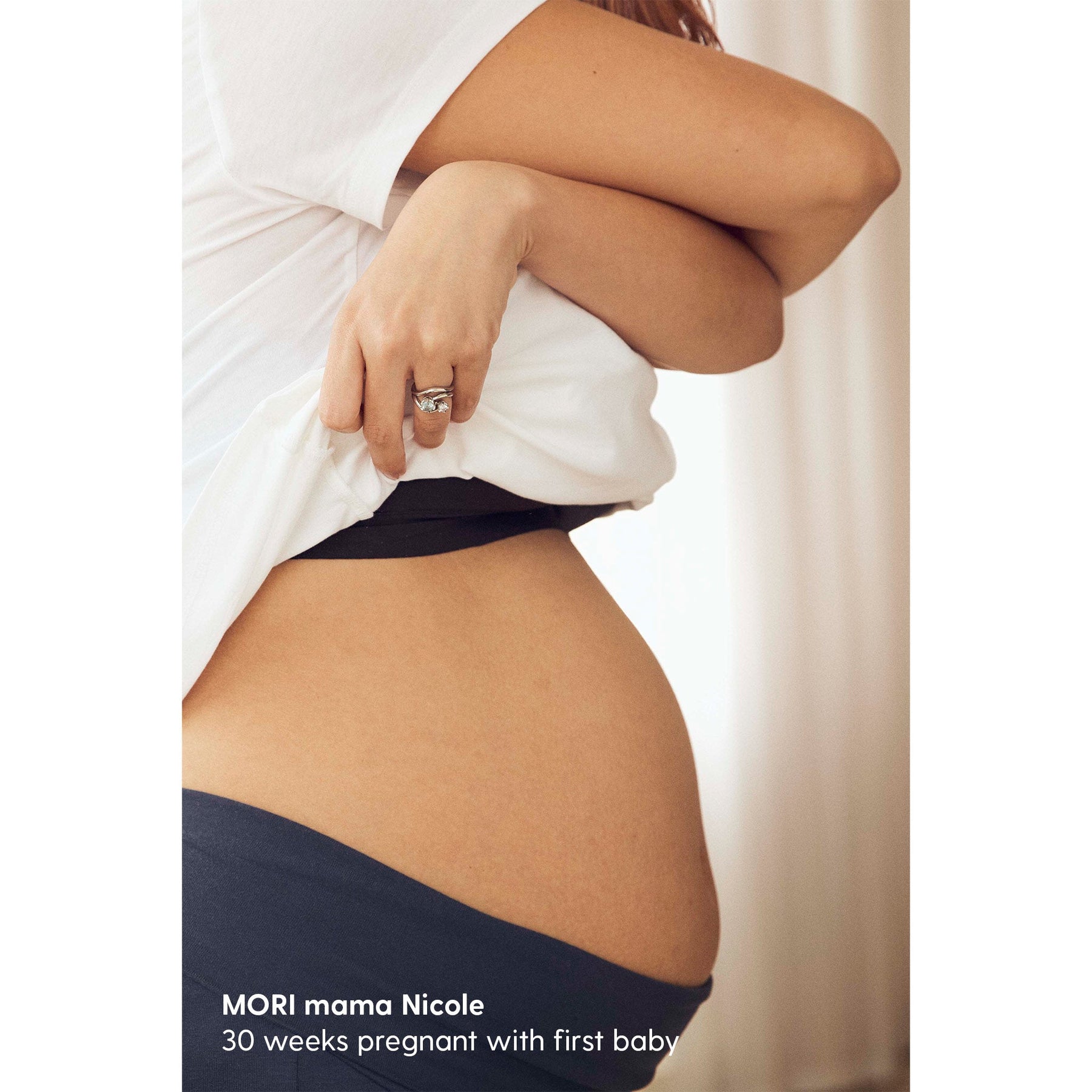 MORI mama Nicole
30 weeks pregnant with first baby