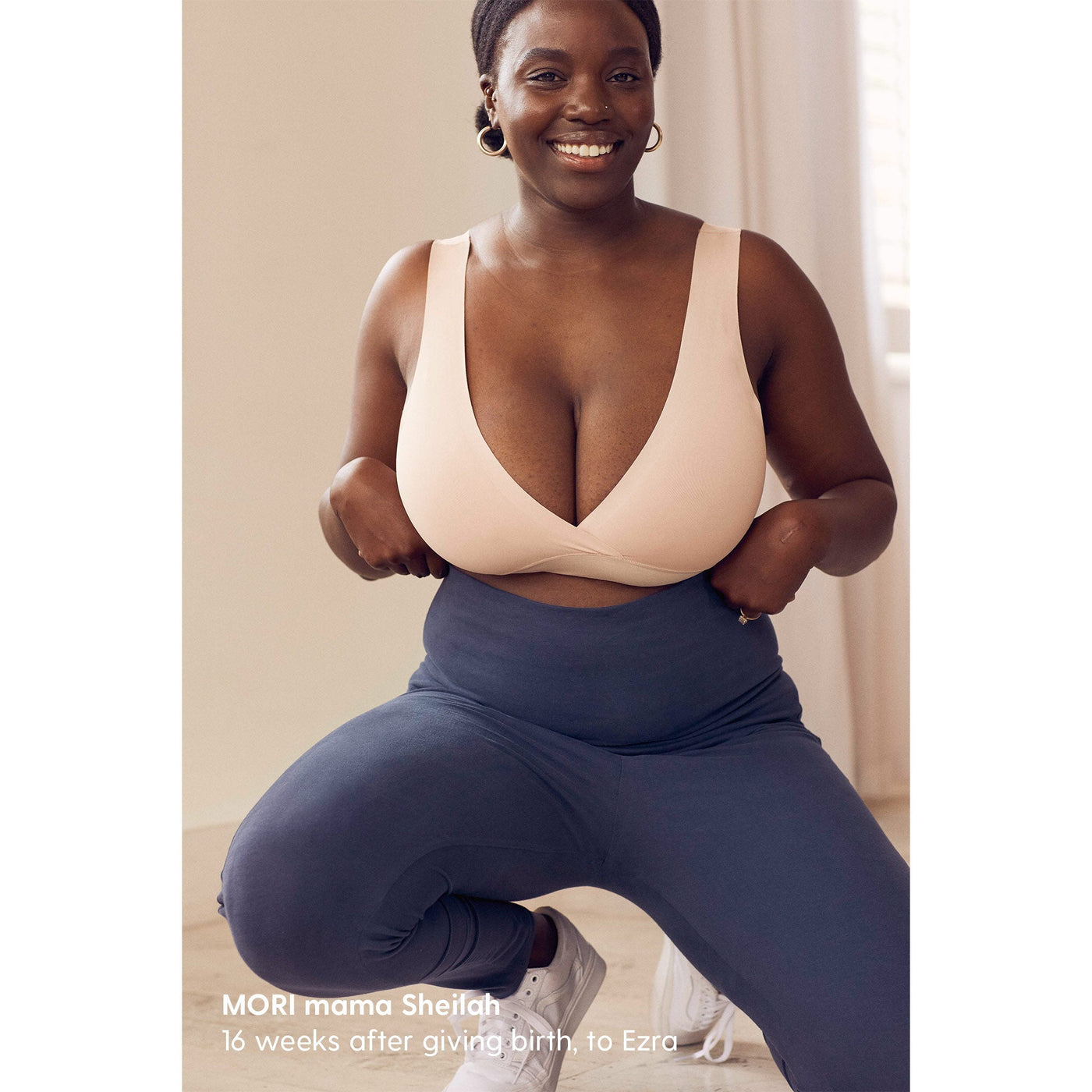 MORI mama Sheilah
16 weeks after giving birth, to Ezra