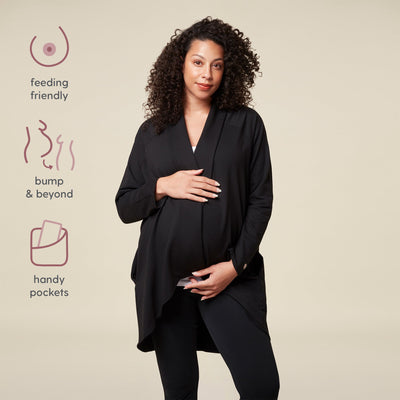 feeding friendly

bump & beyond

handy pockets