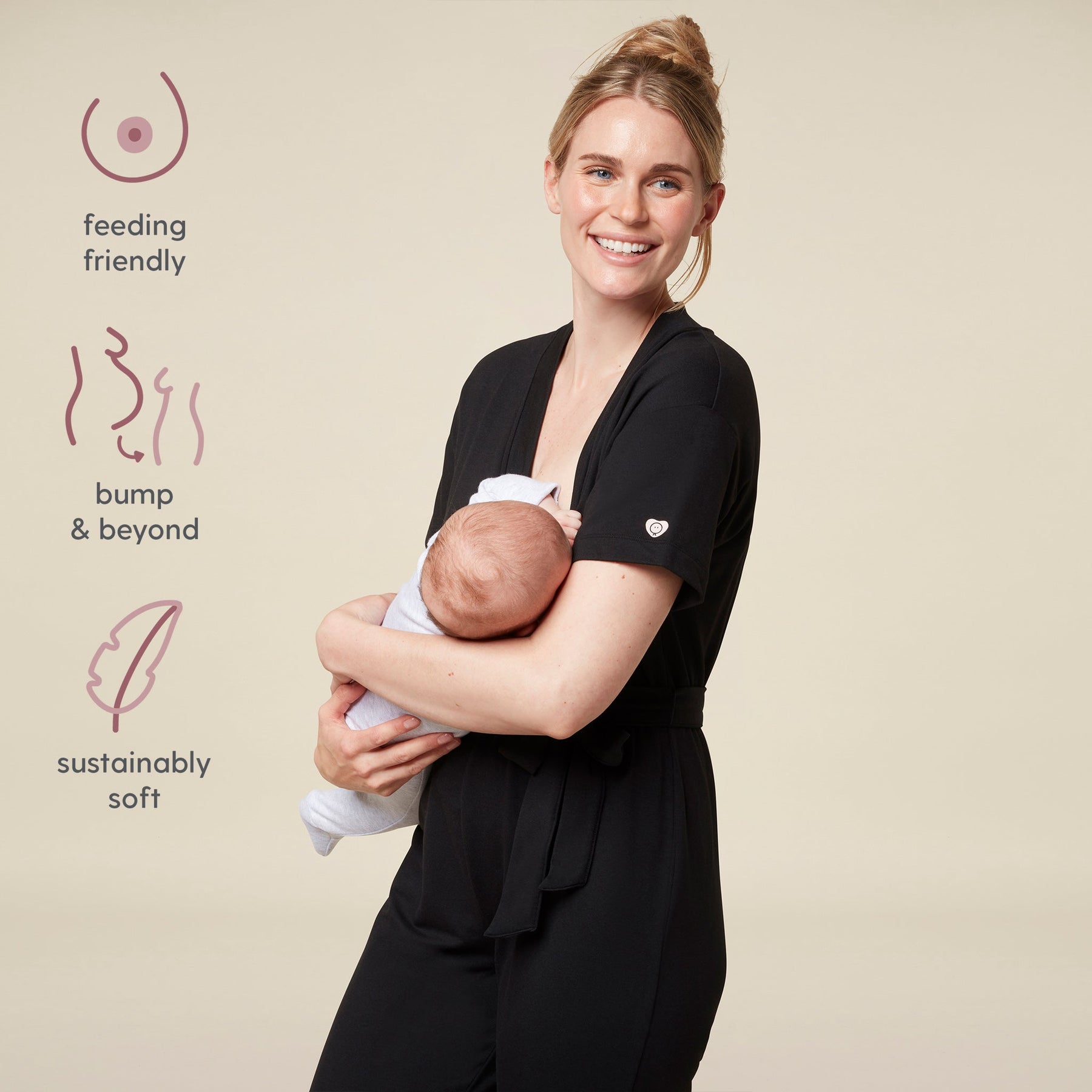 feeding friendly

bump & beyond

sustainably soft