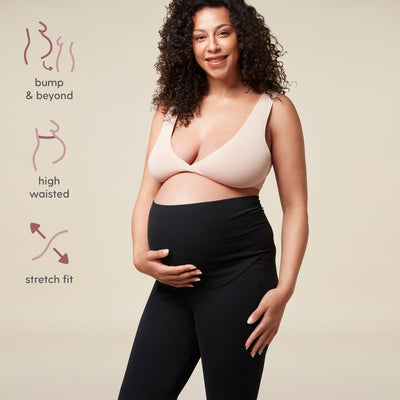 bump
& beyond

high
waisted

stretch fit