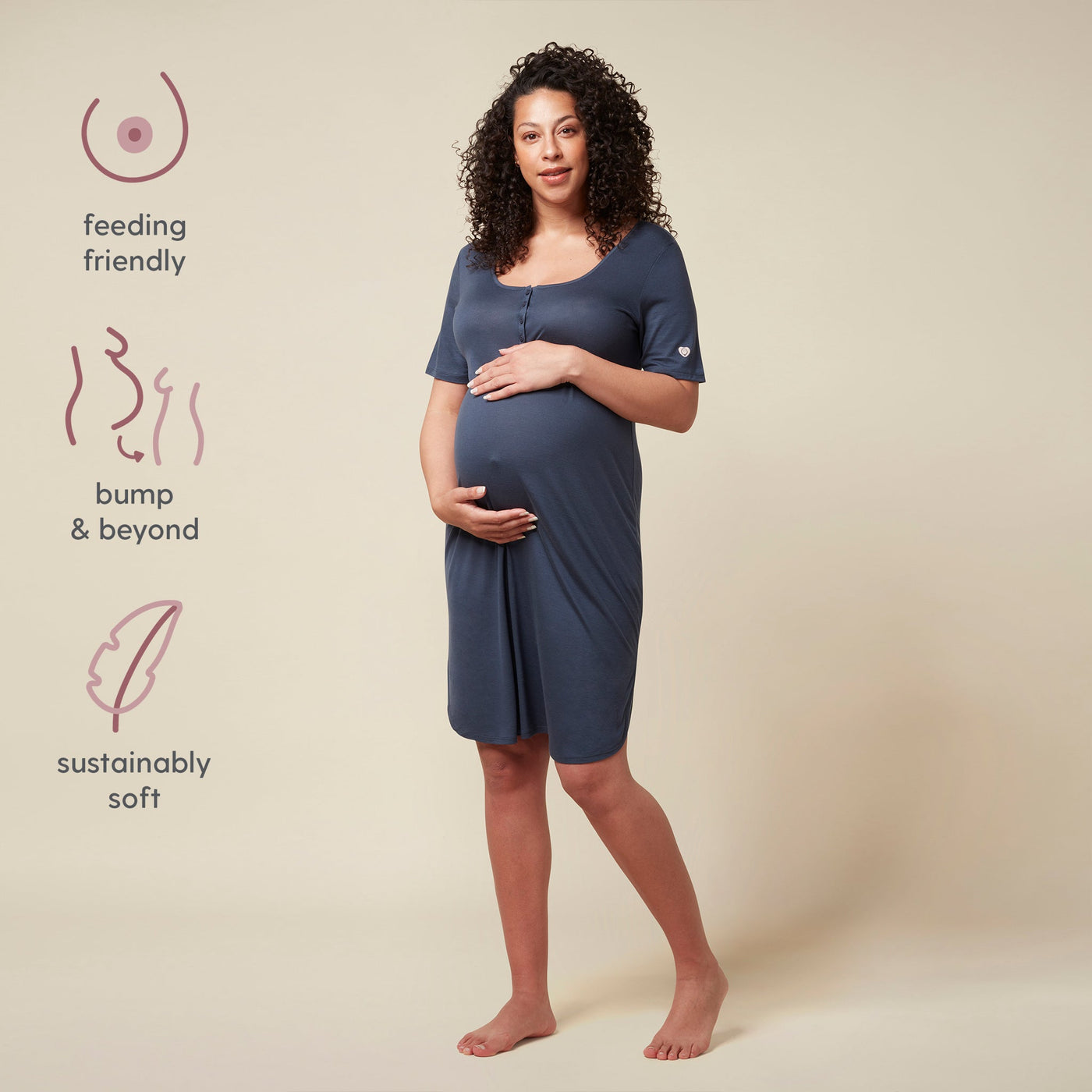 feeding friendly

bump & beyond

sustainably soft