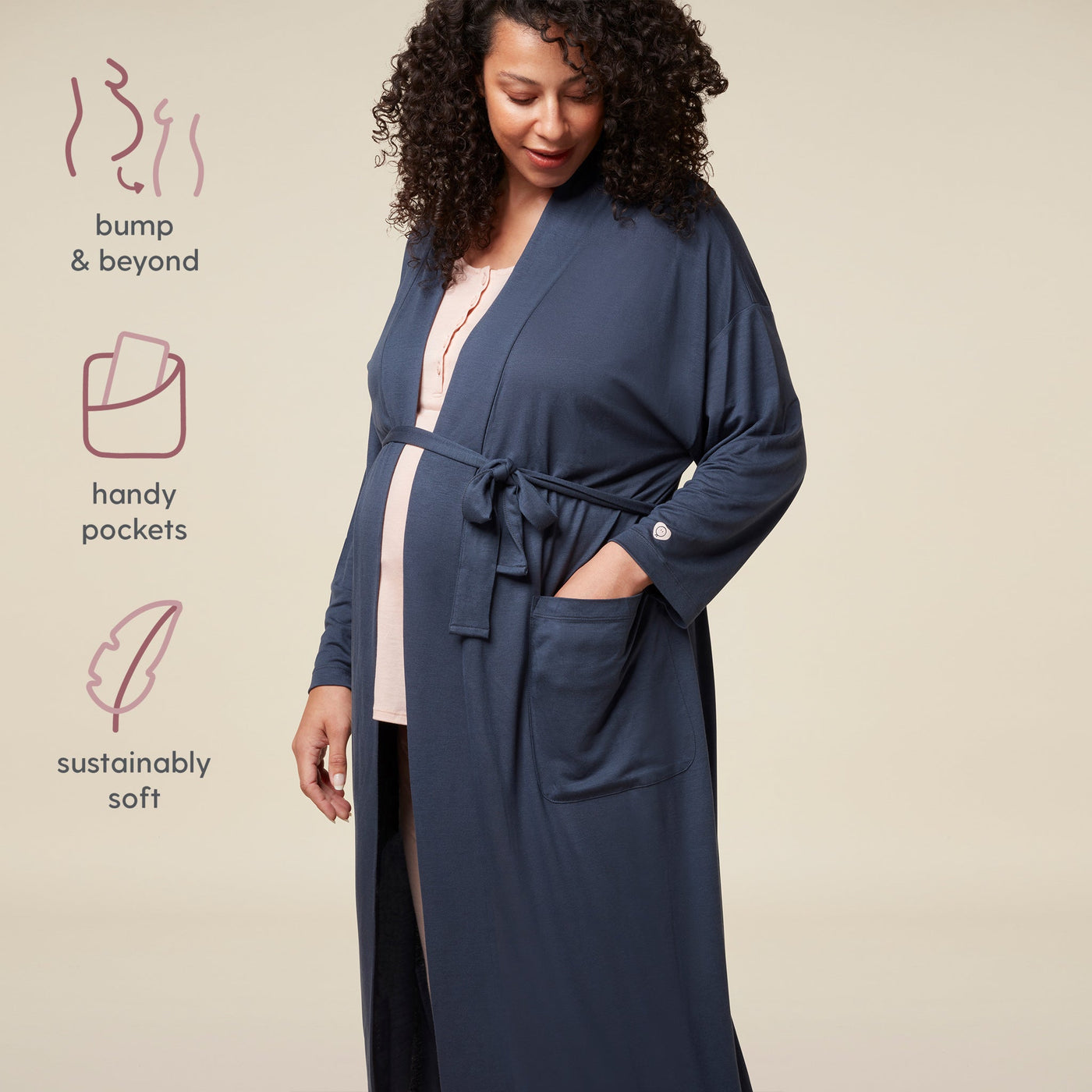 bump & beyond

handy pockets

sustainably soft