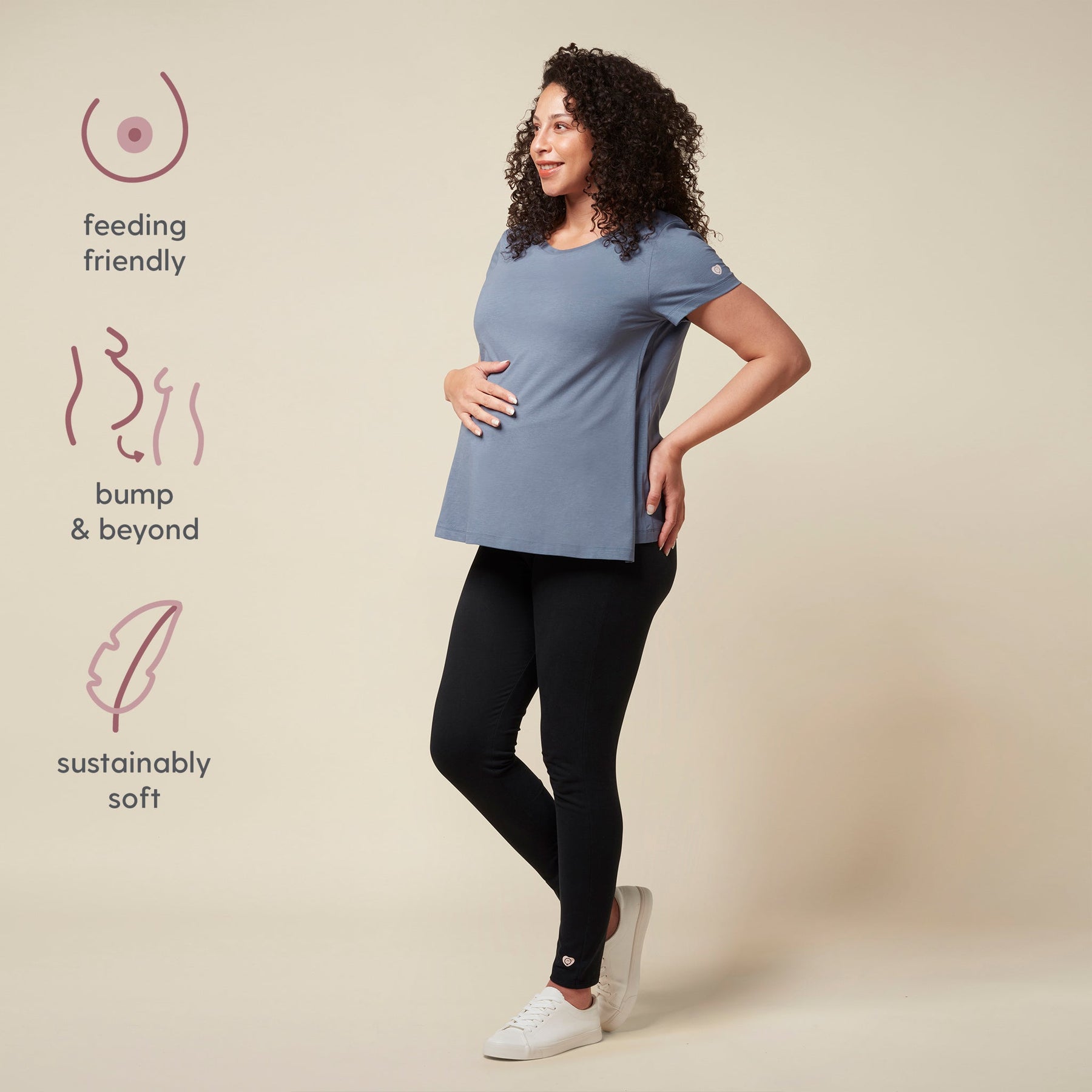 feeding friendly

bump & beyond

sustainably soft