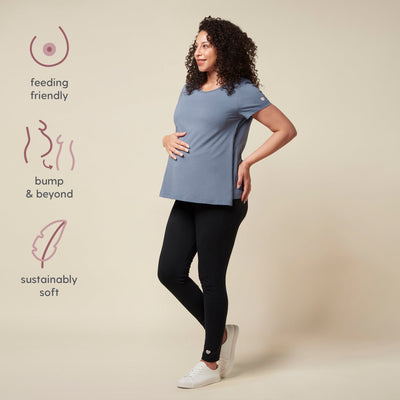 feeding friendly

bump & beyond

sustainably soft