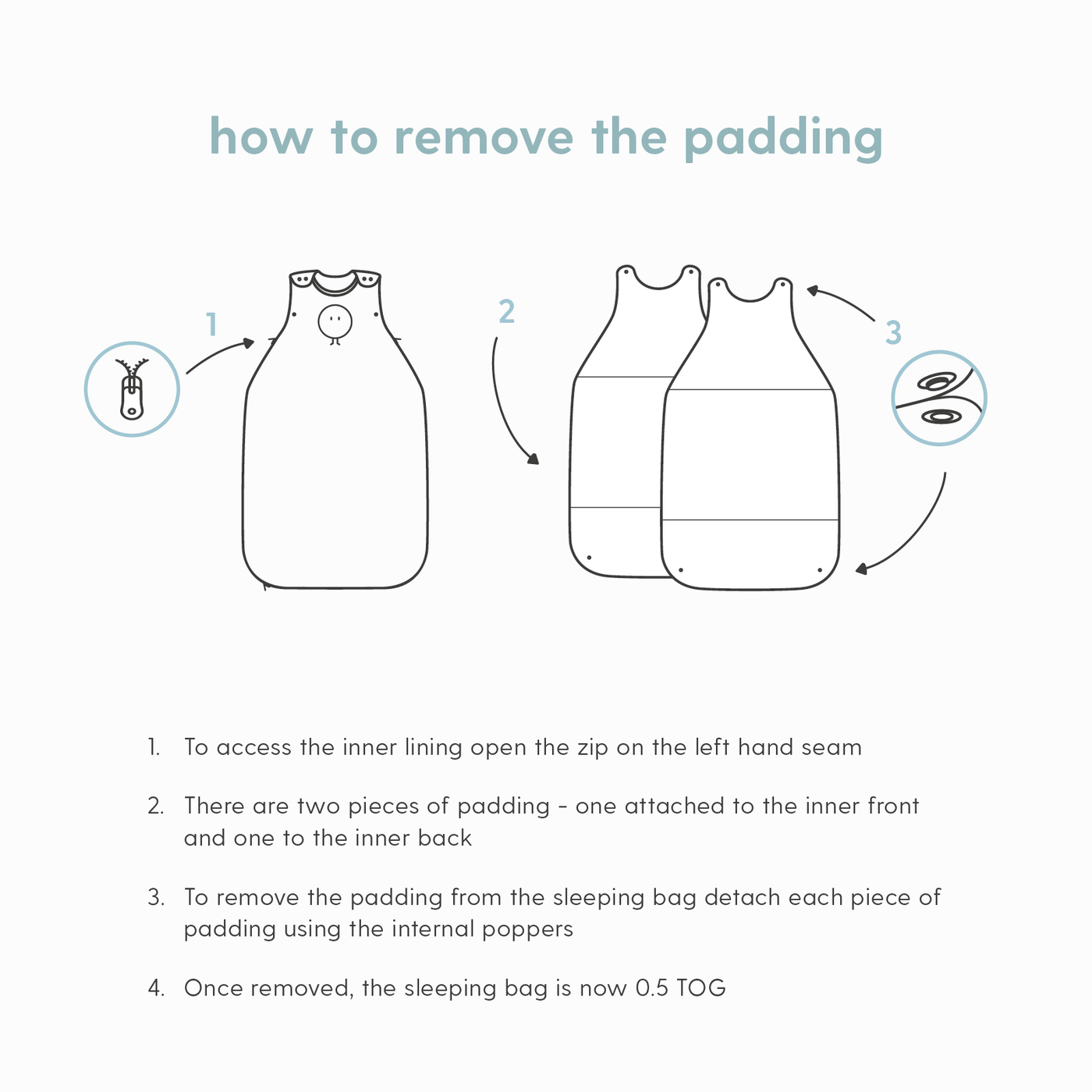 how to remove the padding

1

2

3

1. To access the inner lining open the zip on the left hand seam

2. There are two pieces of padding - one attached to the inner front and one to the inner back

3. To remove the padding from the sleeping bag detach each piece of padding using the internal poppers

4. Once removed, the sleeping bag is now 0.5 TOG