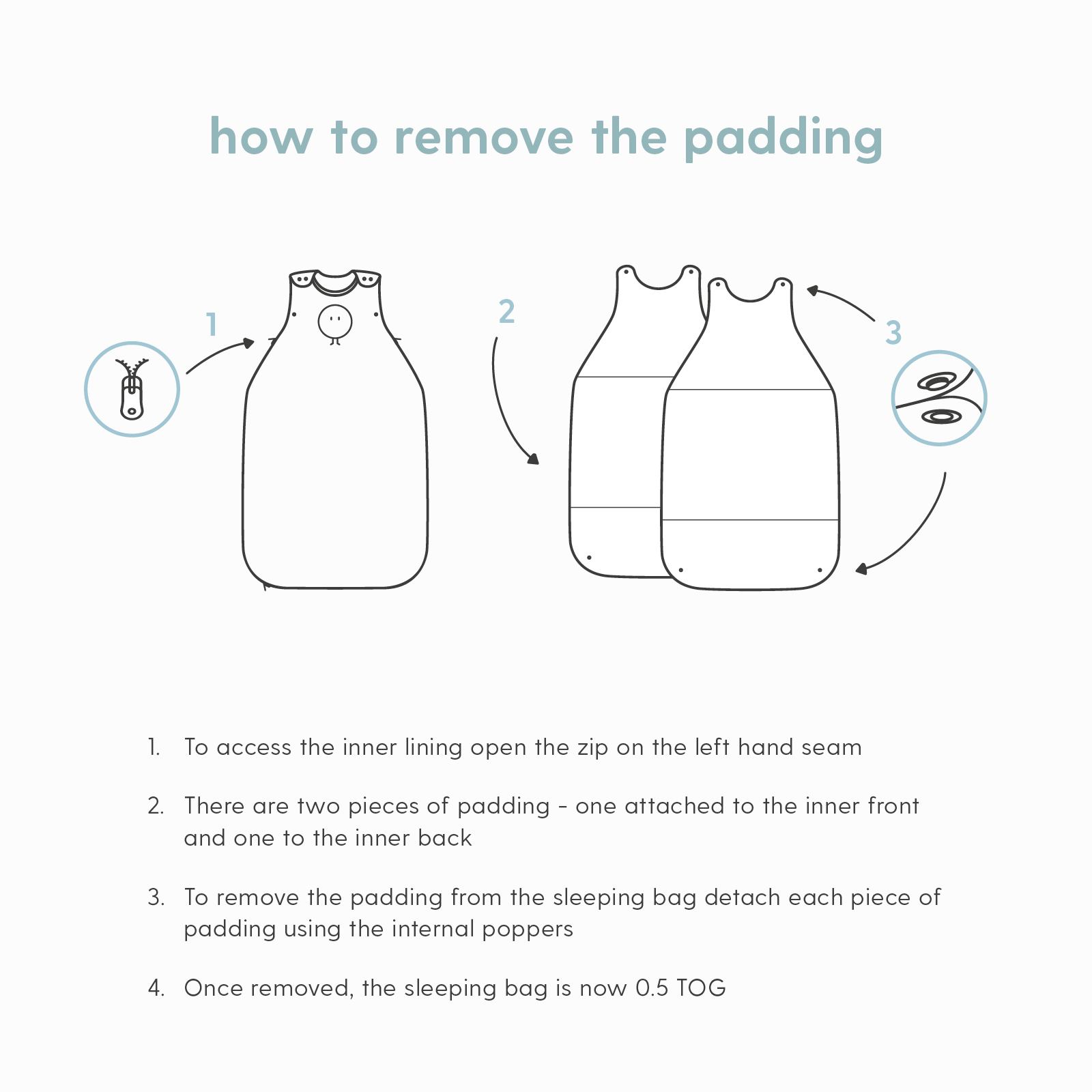 how to remove the padding

1

2

3

1. To access the inner lining open the zip on the left hand seam

2. There are two pieces of padding - one attached to the inner front and one to the inner back

3. To remove the padding from the sleeping bag detach each piece of padding using the internal poppers

4. Once removed, the sleeping bag is now 0.5 TOG