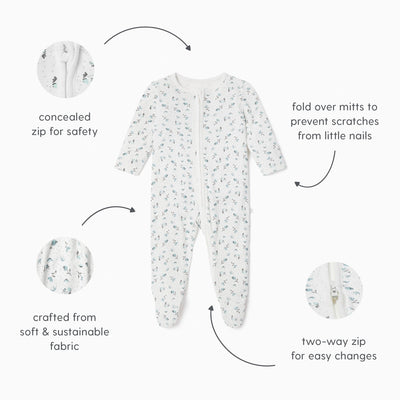 concealed zip for safety

fold over mitts to prevent scratches from little nails

crafted from soft & sustainable fabric

two-way zip for easy changes