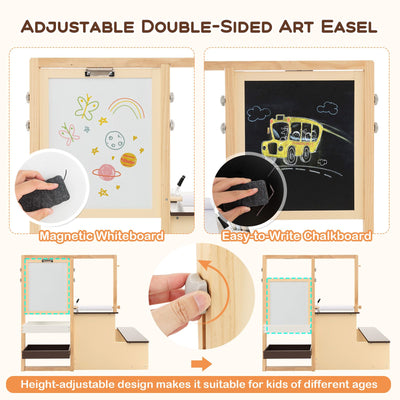 Adjustable Double-Sided Art Easel

Magnetic Whiteboard

Easy-to-Write Chalkboard

Height-adjustable design makes it suitable for kids of different ages